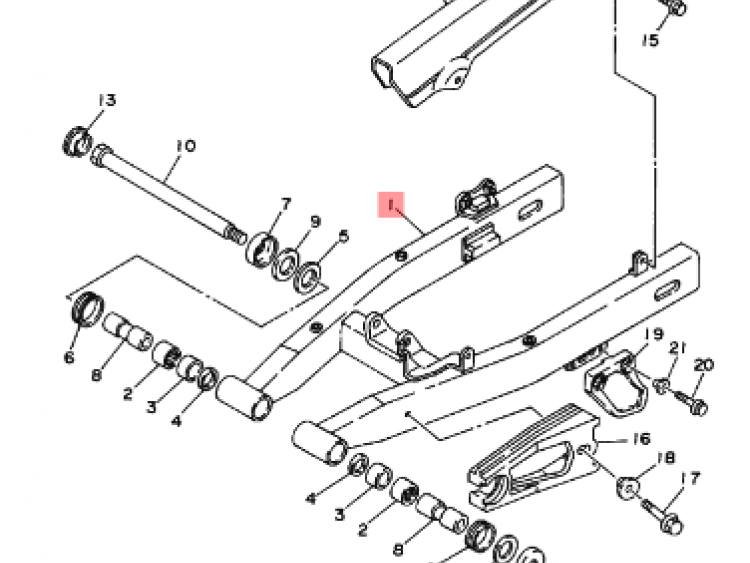 15
13
10
7
9
5
1
6
8
2
3
4
19
21
20
16
18
17
4
3
2
8